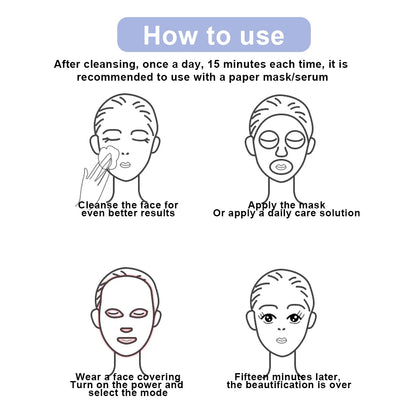 How to use

After cleansing, once a day, 15 minutes each time, it is recommended to use with a paper mask/serum

Cleanse the face for even better results

Apply the mask
Or apply a daily care solution

Wear a face covering
Turn on the power and select the mode

Fifteen minutes later, the beautification is over